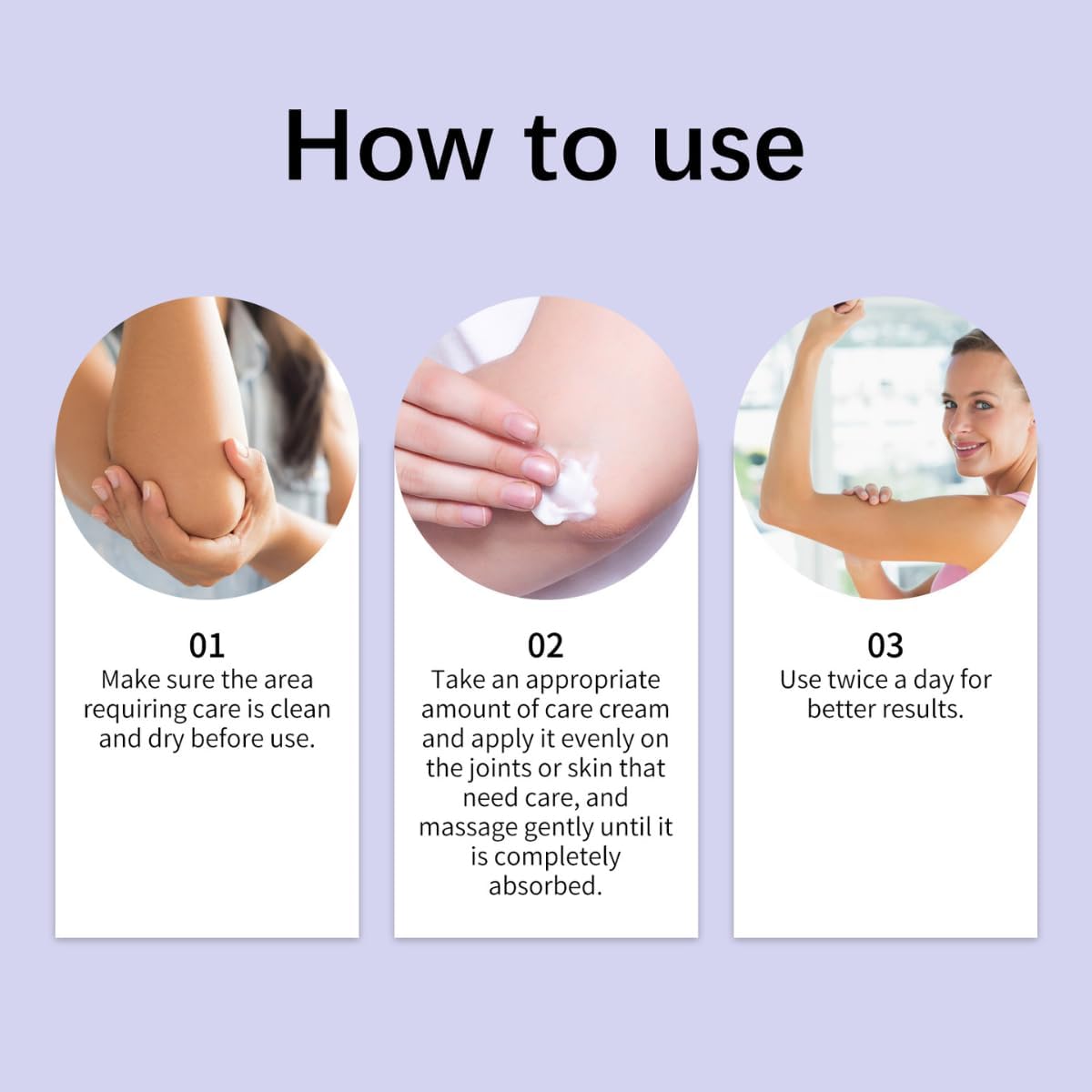 How to use

01
Make sure the area requiring care is clean and dry before use.

02
Take an appropriate amount of care cream and apply it evenly on the joints or skin that need care, and massage gently until it is completely absorbed.

03
Use twice a day for better results.